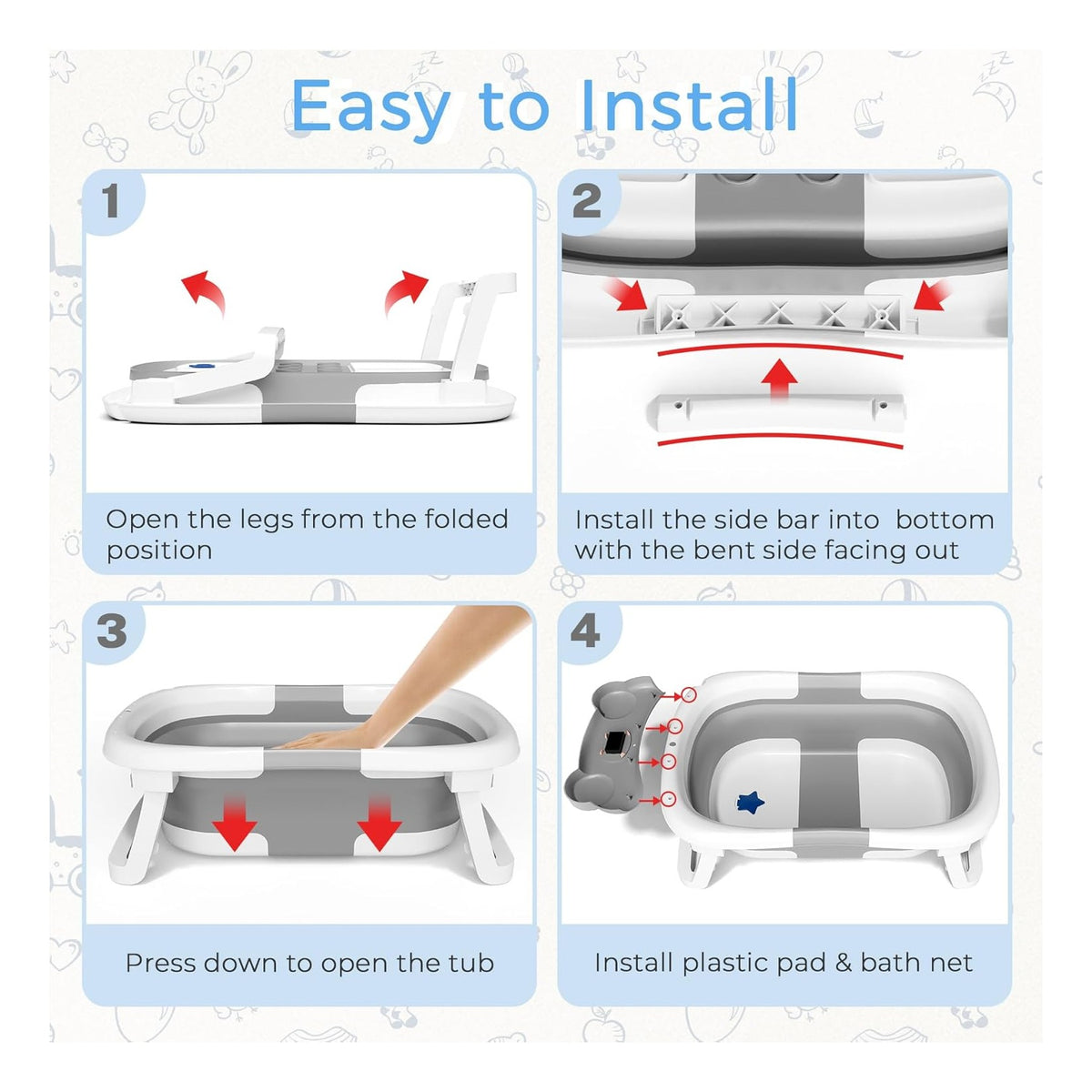 Easy to Install

1

Open the legs from the folded position

2

Install the side bar into  bottom with the bent side facing out

3

Press down to open the tub

4

Install plastic pad & bath net